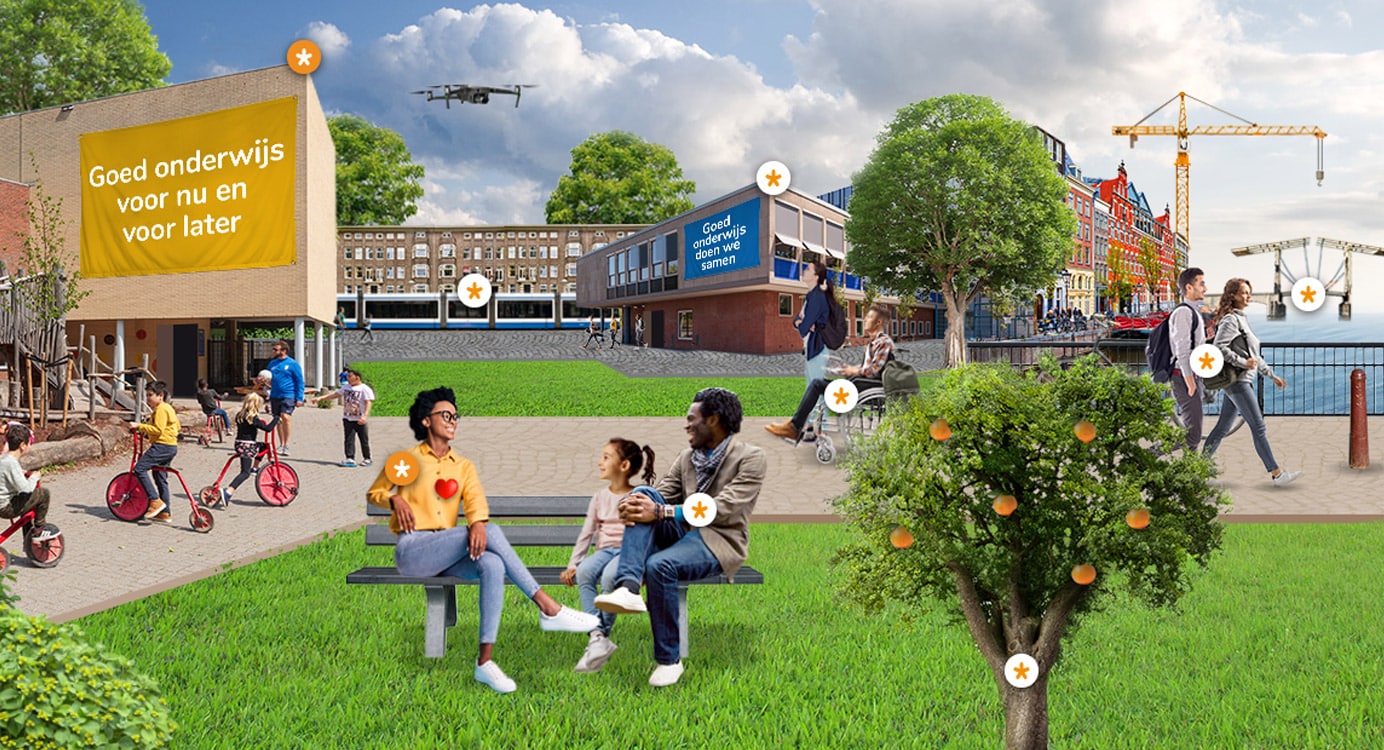 Goed onderwijs voor nu en voor later

Goed onderwijs doen we samen