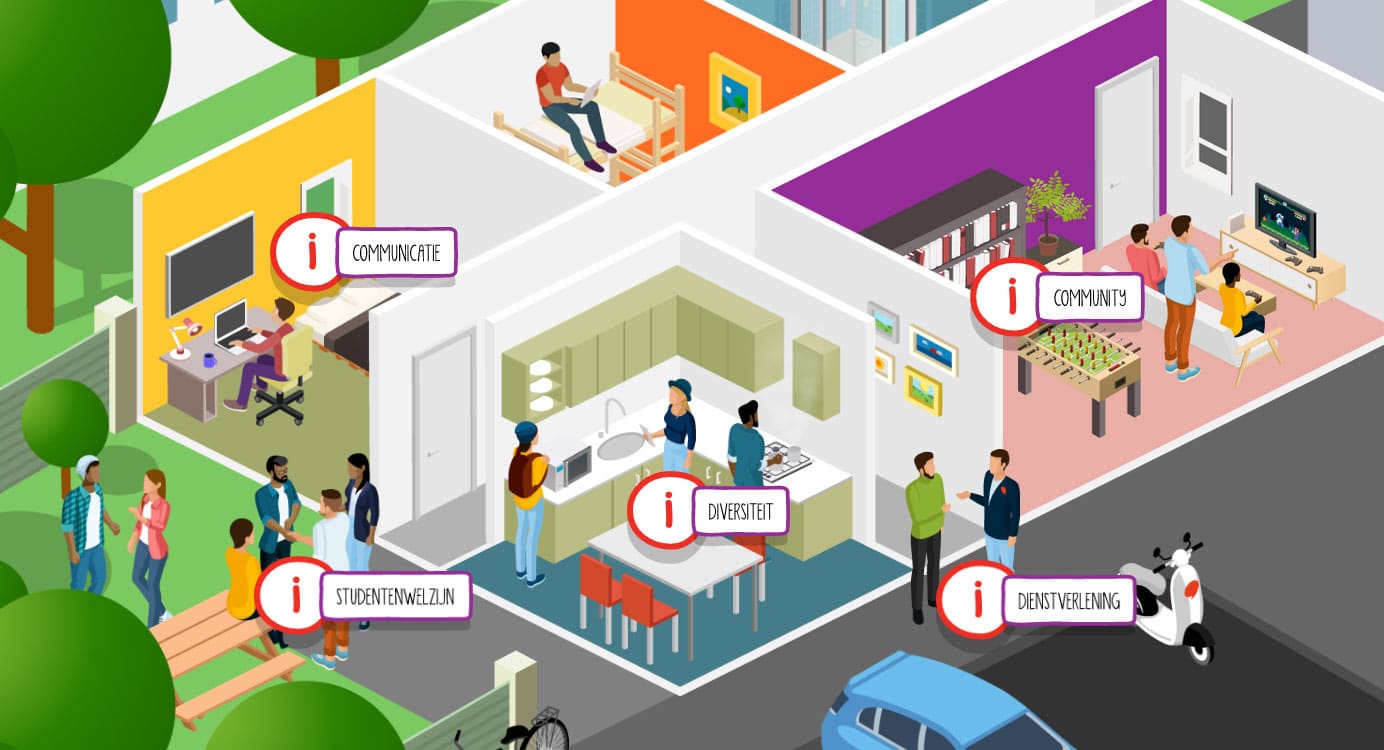 i COMMUNICATIE

i COMMUNITY

i DIVERSITEIT

i STUDENTENWELZIJN

i DIENSTVERLENING