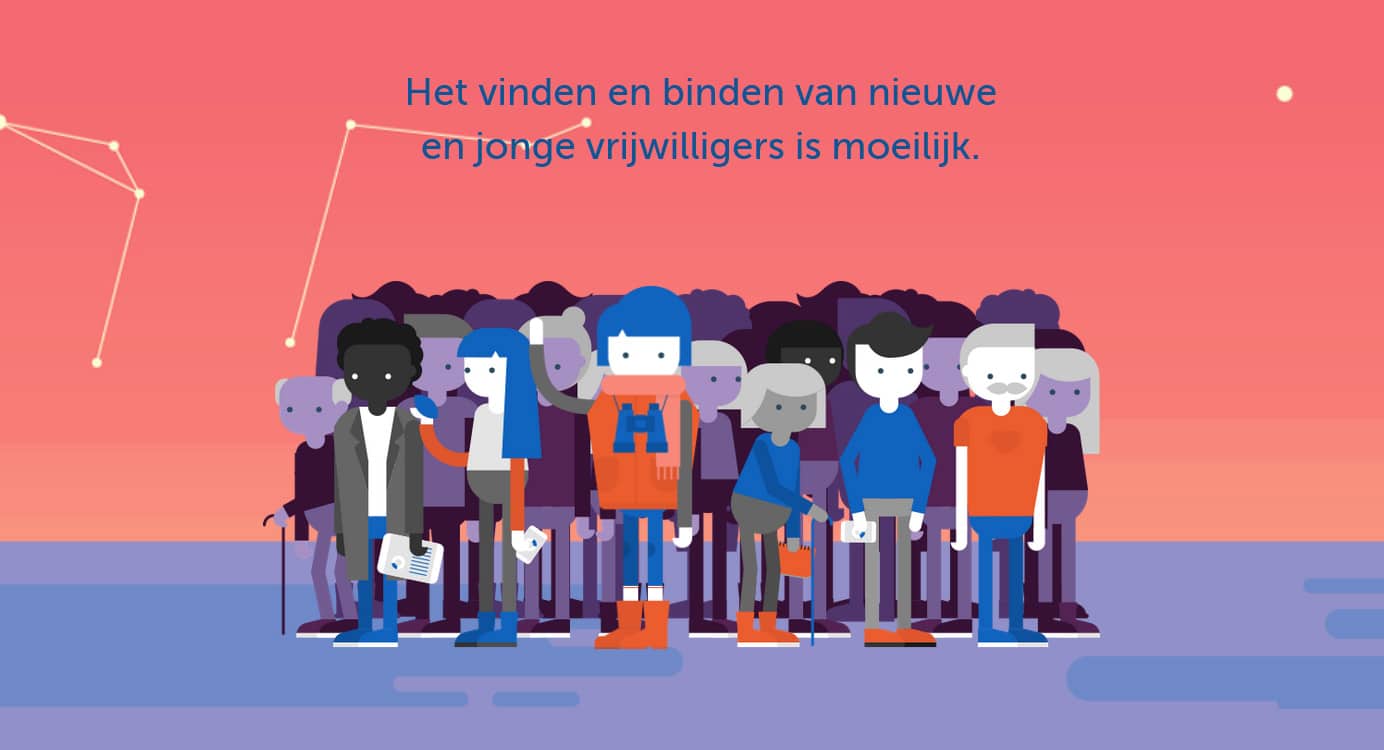 Het vinden en binden van nieuwe en jonge vrijwilligers is moeilijk.