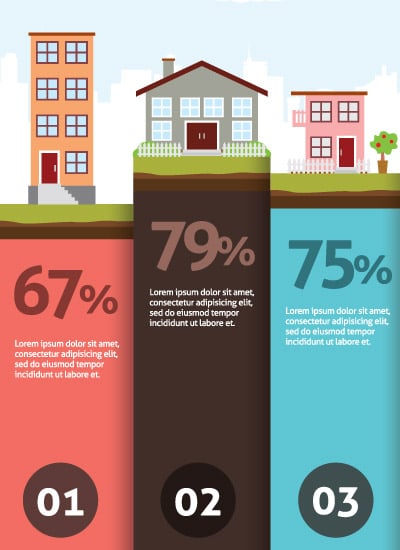 67%

Lorem ipsum dolor sit amet, consectetur adipisicing elit, sed do eiusmod tempor incididunt ut labore et.

01

79%

Lorem ipsum dolor sit amet, consectetur adipisicing elit, sed do eiusmod tempor incididunt ut labore et.

02

75%

Lorem ipsum dolor sit amet, consectetur adipisicing elit, sed do eiusmod tempor incididunt ut labore et.

03