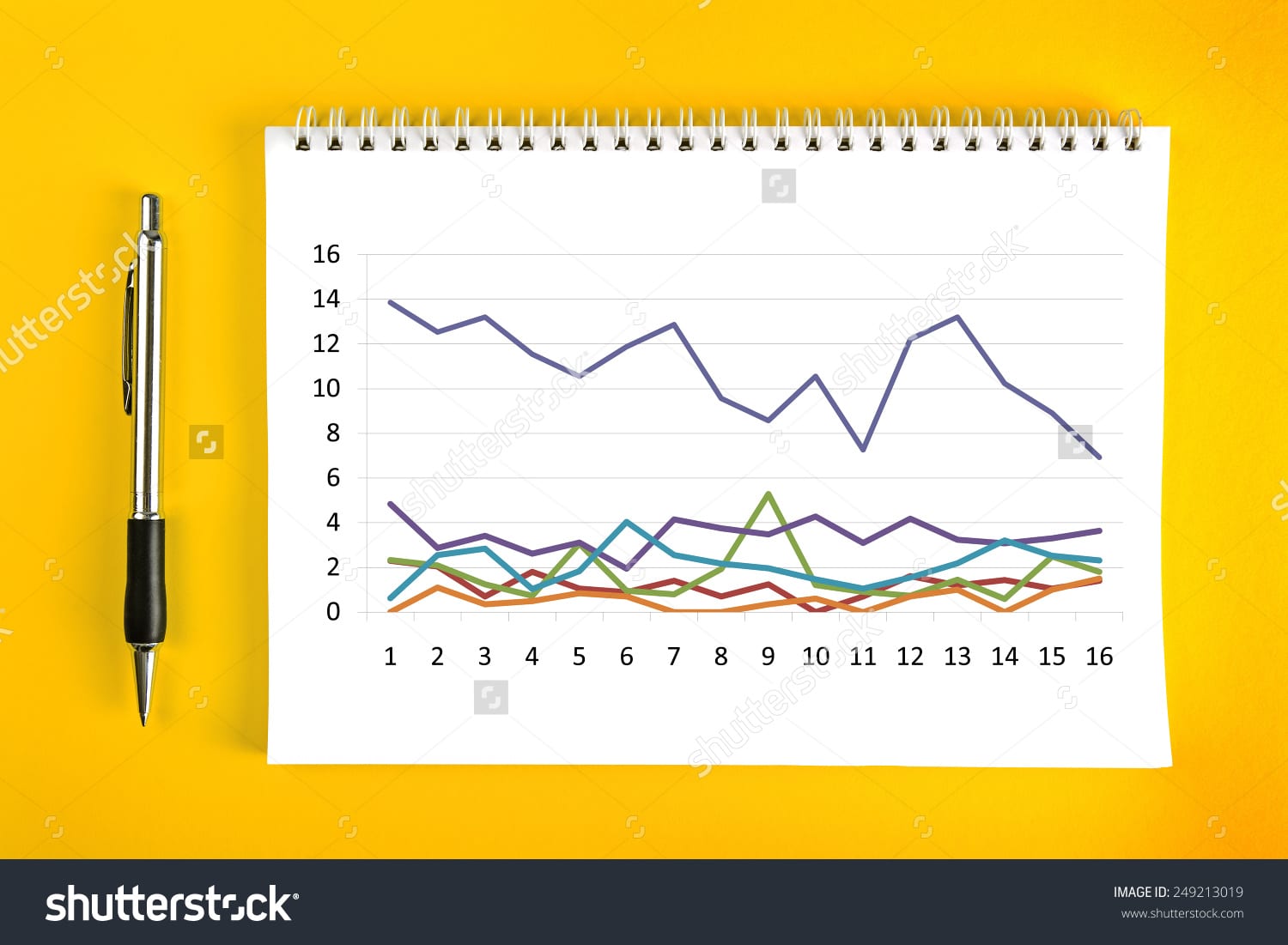 16
14
12
10
8
6
4
2
0

1 2 3 4 5 6 7 8 9 10 11 12 13 14 15 16

shutterstock

shutterstock

shutterstock

shutterstock

shutterstock

IMAGE ID: 249213019
www.shutterstock.com