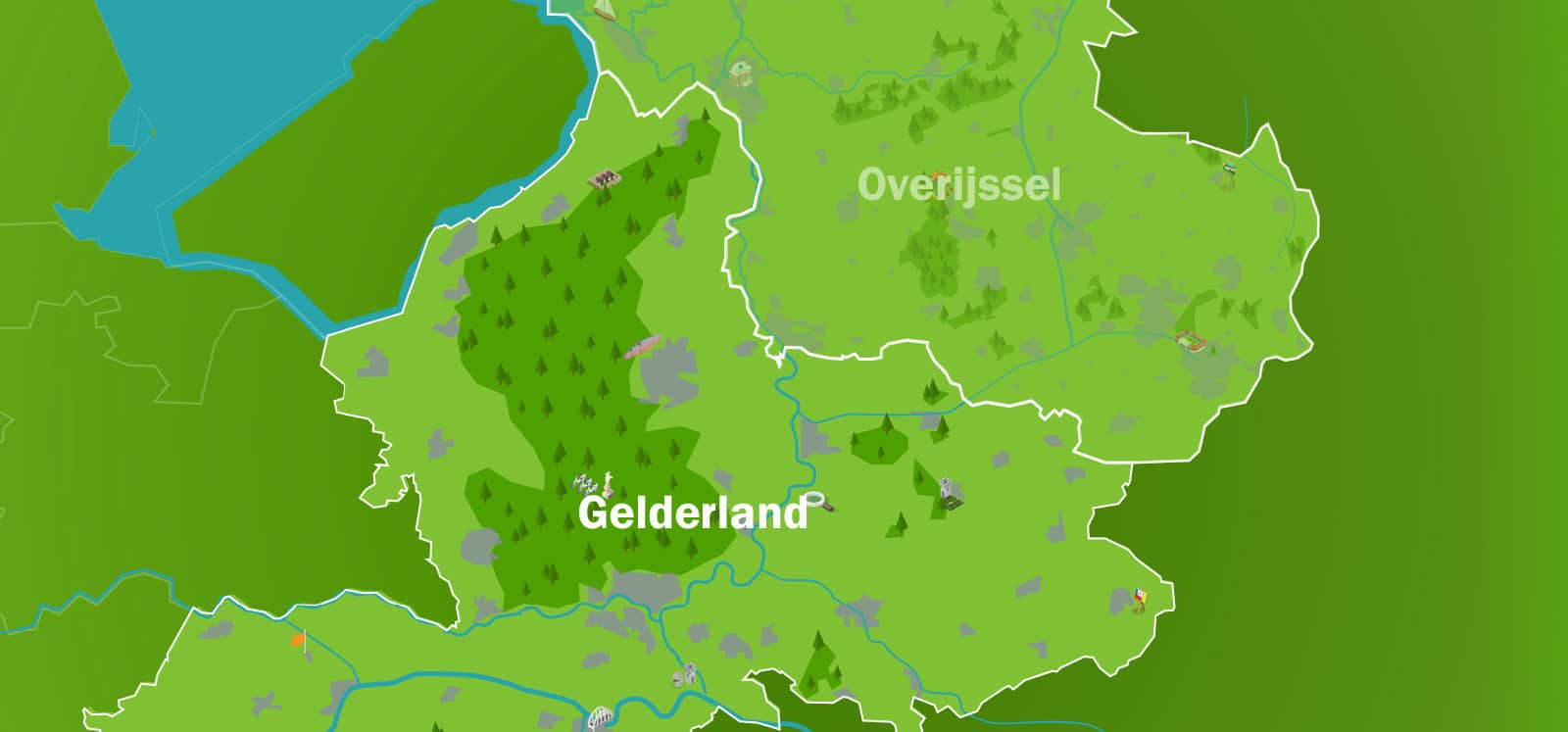 Overijssel

Gelderland