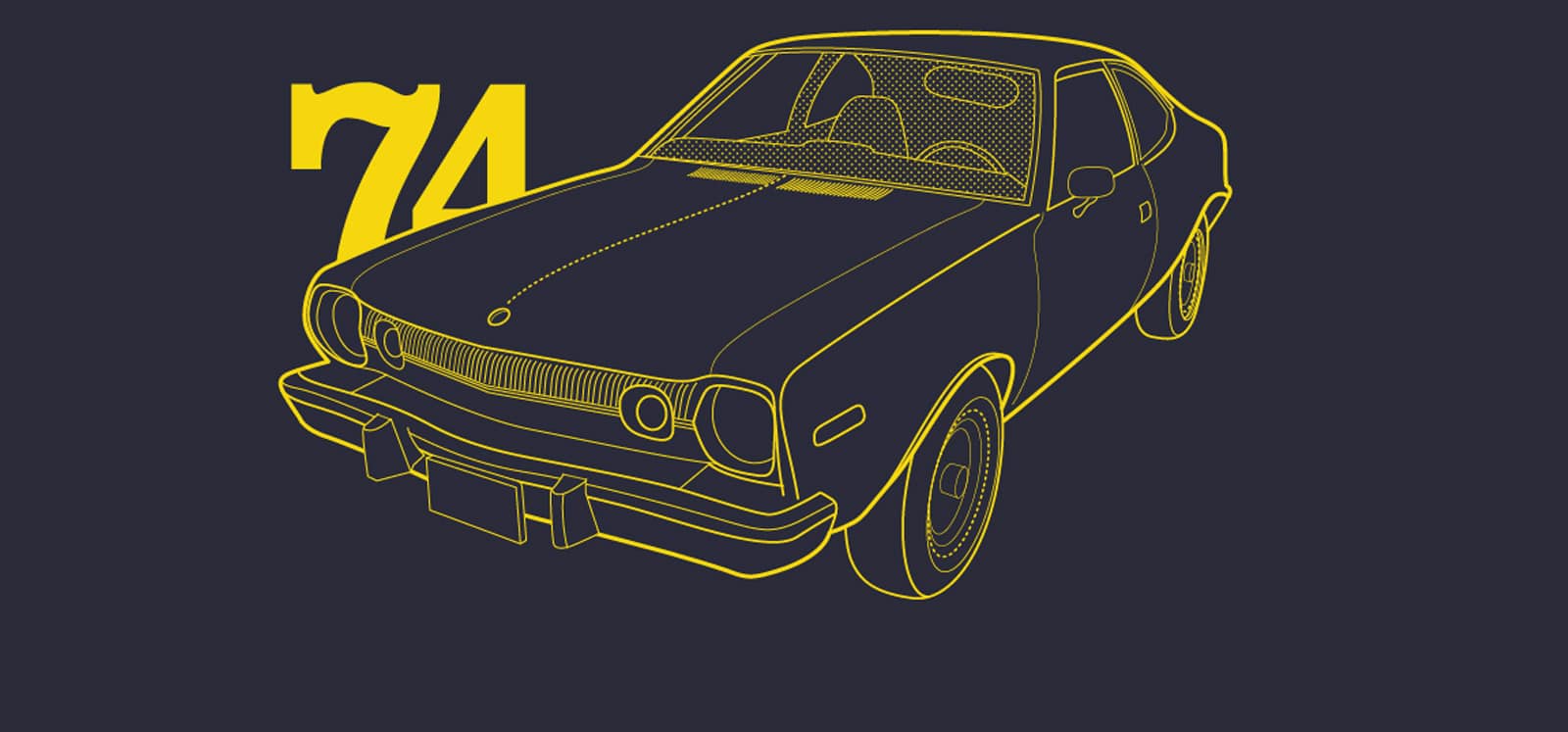 74